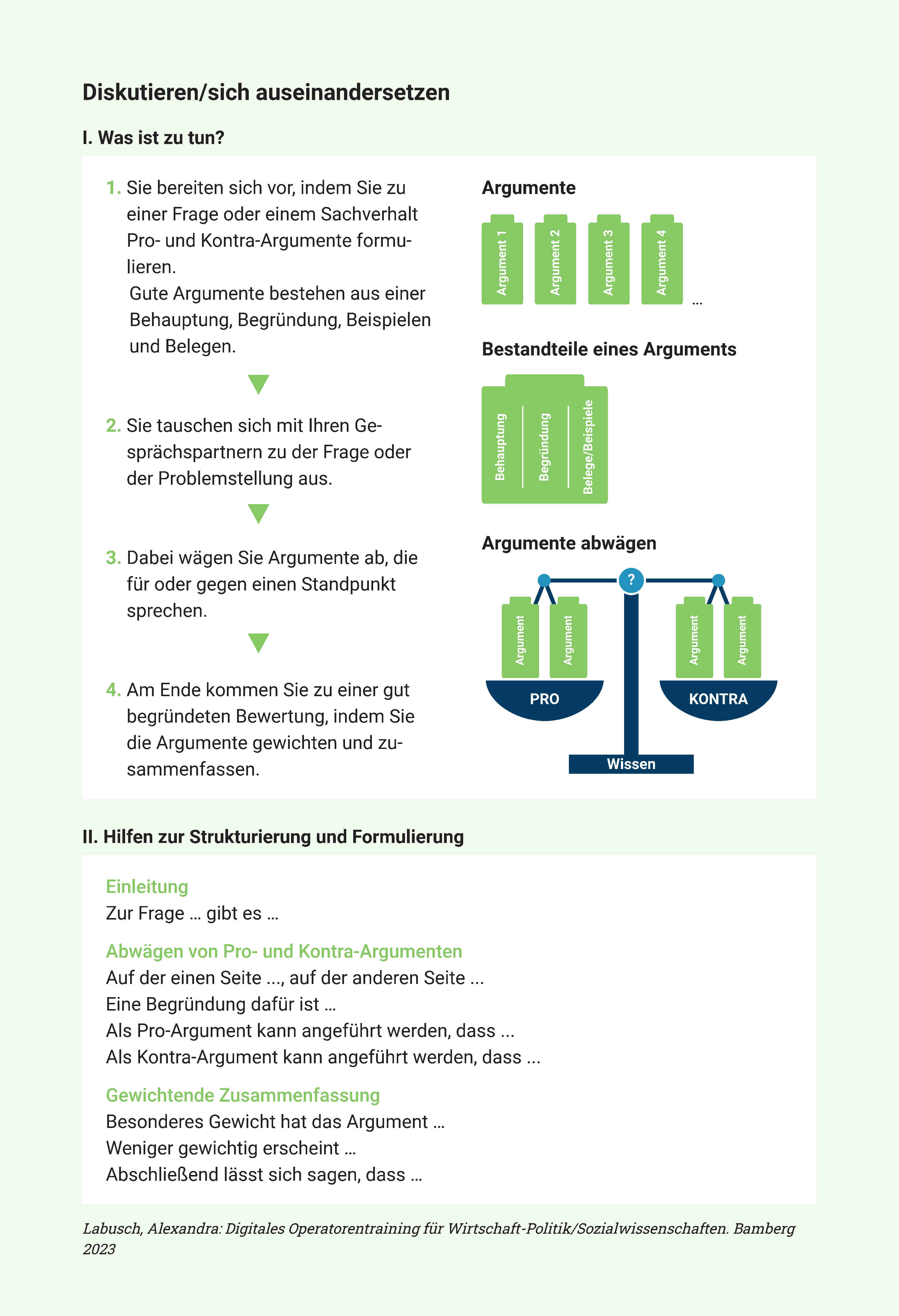 Diskutieren/sich auseinandersetzen

I. Was ist zu tun?

1. Sie bereiten sich vor, indem Sie zu einer Frage oder einem Sachverhalt Pro- und Kontra-Argumente formulieren.
Gute Argumente bestehen aus einer Behauptung, Begründung, Beispielen und Belegen.

2. Sie tauschen sich mit Ihren Gesprächspartnern zu der Frage oder der Problemstellung aus.

3. Dabei wägen Sie Argumente ab, die für oder gegen einen Standpunkt sprechen.

4. Am Ende kommen Sie zu einer gut begründeten Bewertung, indem Sie die Argumente gewichten und zusammenfassen.

Argumente

Argument 1 Argument 2 Argument 3 Argument 4 ...

Bestandteile eines Arguments

Behauptung Begründung Belege/Beispiele

Argumente abwägen

?

Argument Argument Argument Argument

PRO KONTRA

Wissen

II. Hilfen zur Strukturierung und Formulierung

Einleitung
Zur Frage … gibt es …

Abwägen von Pro- und Kontra-Argumenten
Auf der einen Seite ..., auf der anderen Seite ...
Eine Begründung dafür ist …
Als Pro-Argument kann angeführt werden, dass ...
Als Kontra-Argument kann angeführt werden, dass ...

Gewichtende Zusammenfassung
Besonderes Gewicht hat das Argument …
Weniger gewichtig erscheint …
Abschließend lässt sich sagen, dass …

Labusch, Alexandra: Digitales Operatorentraining für Wirtschaft-Politik/Sozialwissenschaften. Bamberg 2023